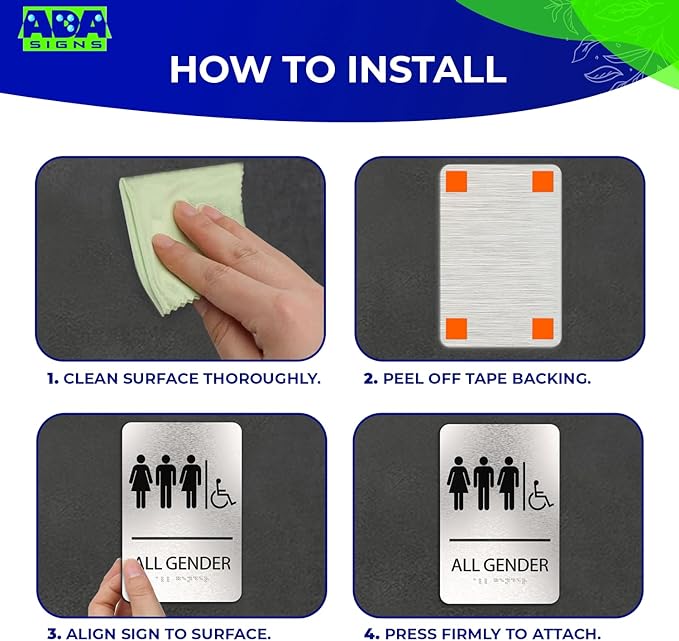 ADA SIGNS

HOW TO INSTALL

1. CLEAN SURFACE THOROUGHLY.

2. PEEL OFF TAPE BACKING.

ALL GENDER

3. ALIGN SIGN TO SURFACE.

ALL GENDER

4. PRESS FIRMLY TO ATTACH.