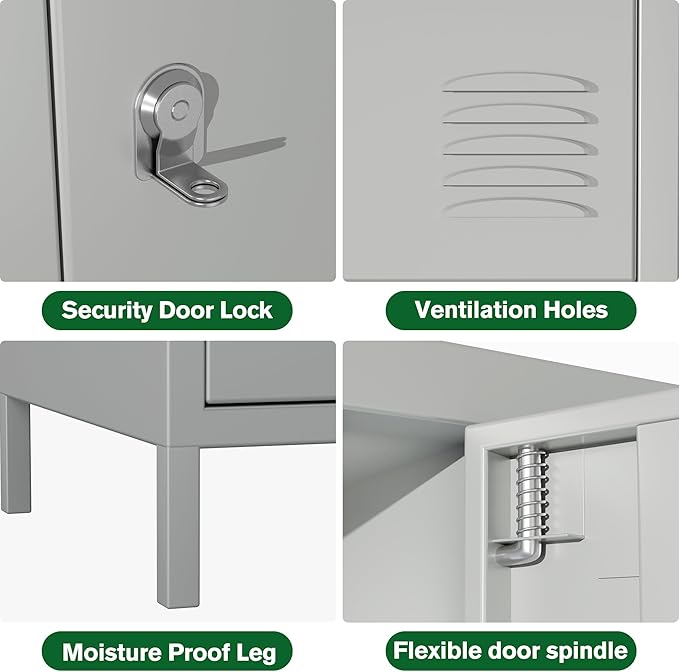 Security Door Lock

Ventilation Holes

Moisture Proof Leg

Flexible door spindle