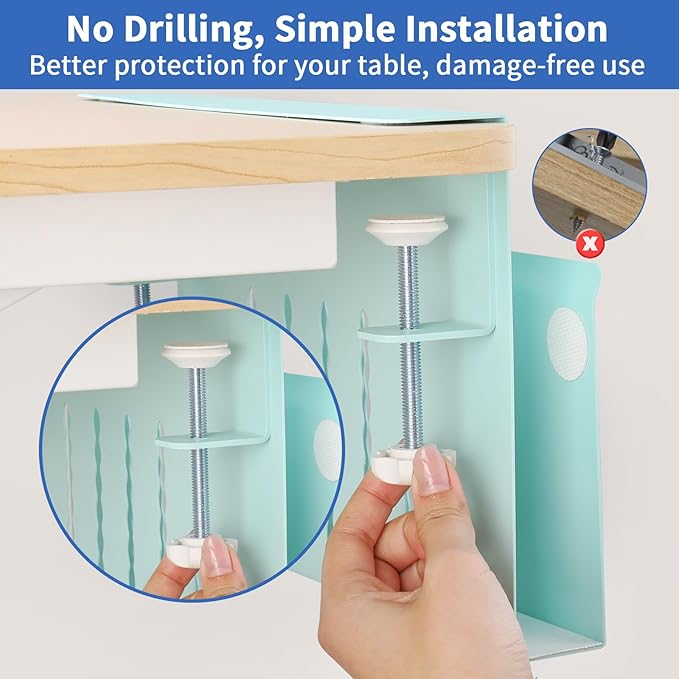 No Drilling, Simple Installation
Better protection for your table, damage-free use