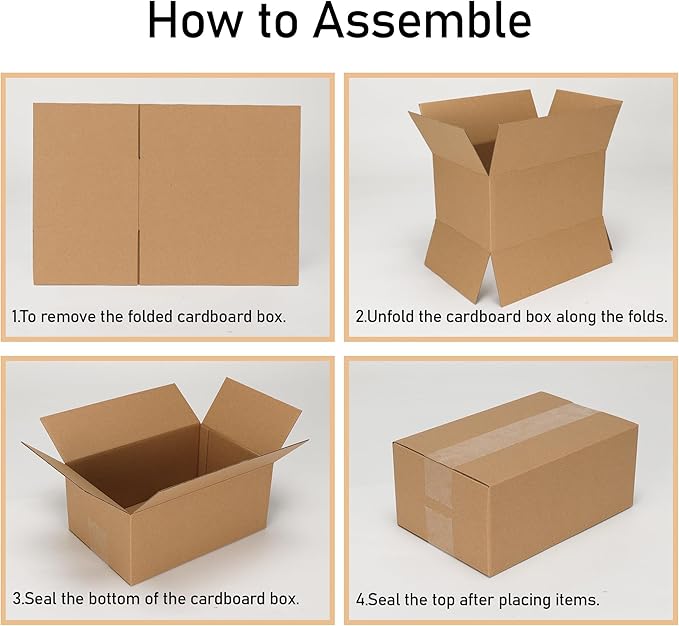 How to Assemble

1.To remove the folded cardboard box.

2.Unfold the cardboard box along the folds.

3.Seal the bottom of the cardboard box.

4.Seal the top after placing items.