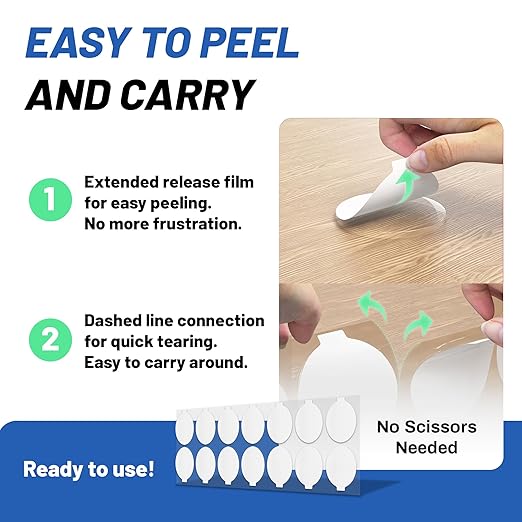 EASY TO PEEL
AND CARRY

1 Extended release film for easy peeling. No more frustration.

2 Dashed line connection for quick tearing. Easy to carry around.

No Scissors Needed

Ready to use!