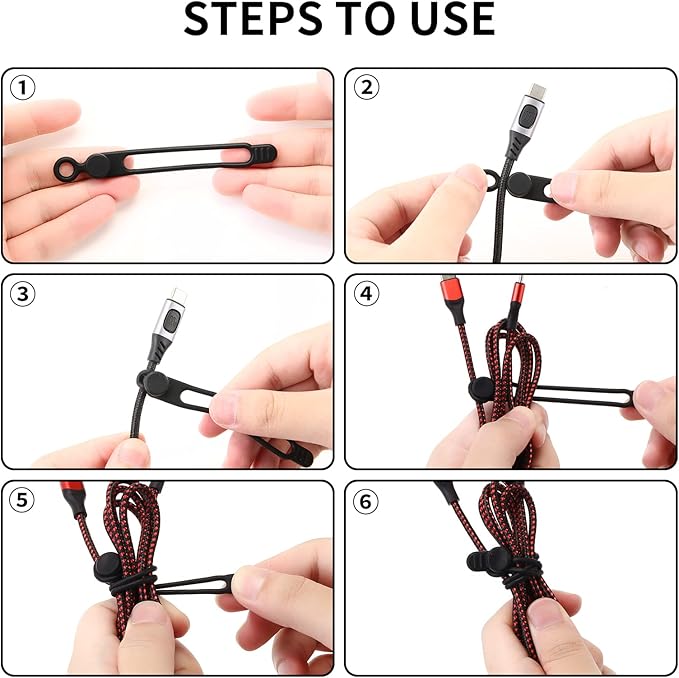 STEPS TO USE

①

②

③

④

⑤

⑥