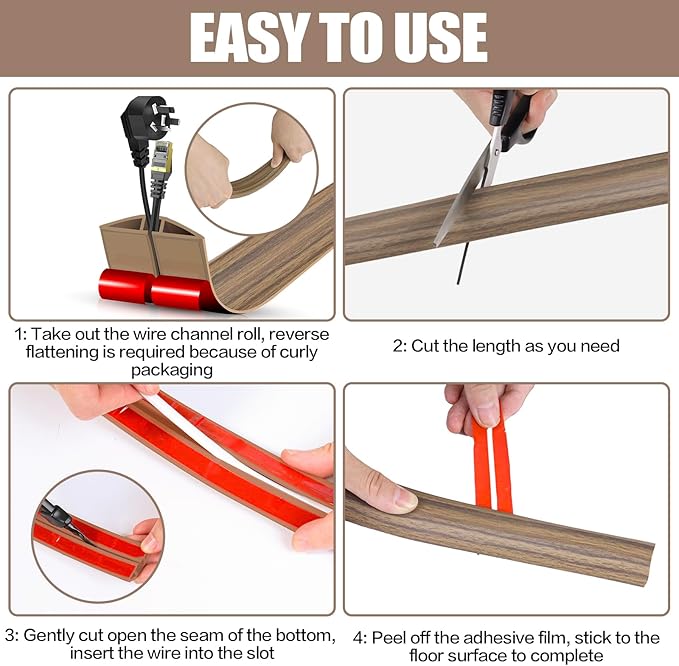 EASY TO USE

1: Take out the wire channel roll, reverse flattening is required because of curly packaging

2: Cut the length as you need

3: Gently cut open the seam of the bottom, insert the wire into the slot

4: Peel off the adhesive film, stick to the floor surface to complete