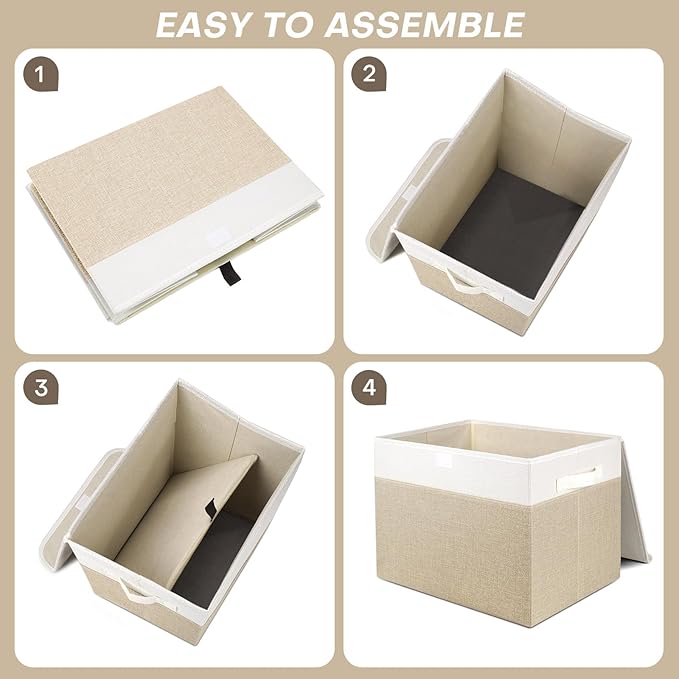 EASY TO ASSEMBLE

1

2

3

4