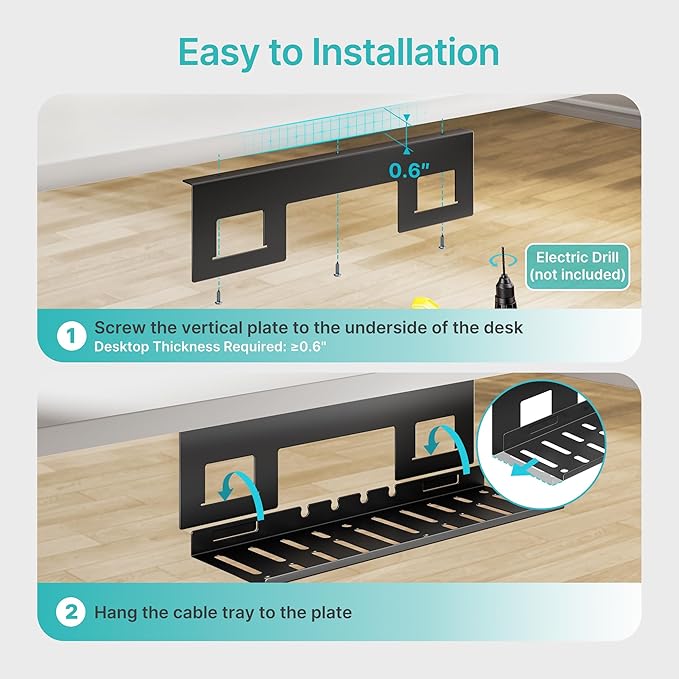 Easy to Installation

0.6"

Electric Drill (not included)

1 Screw the vertical plate to the underside of the desk
Desktop Thickness Required: ≥0.6"

2 Hang the cable tray to the plate