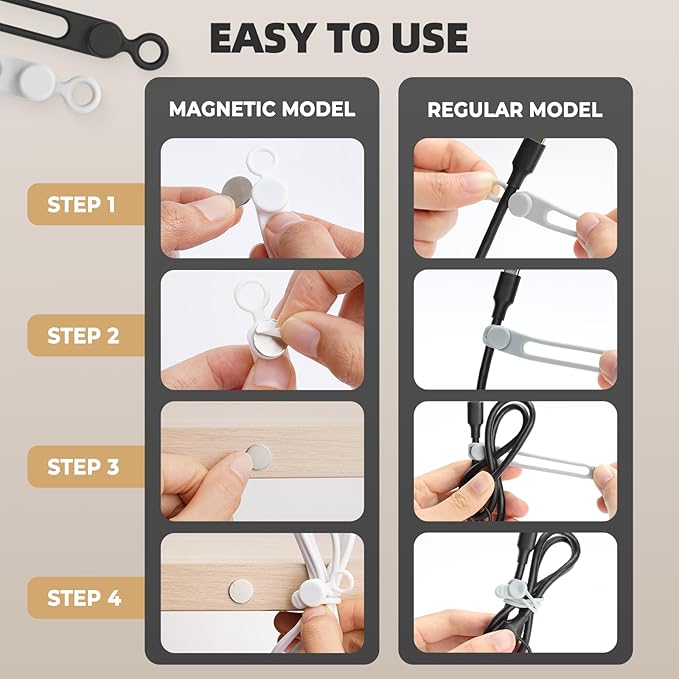 EASY TO USE

MAGNETIC MODEL

REGULAR MODEL

STEP 1

STEP 2

STEP 3

STEP 4