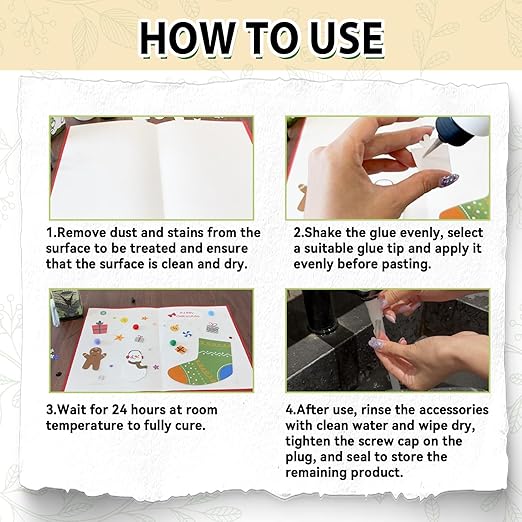 HOW TO USE

1.Remove dust and stains from the surface to be treated and ensure that the surface is clean and dry.

2.Shake the glue evenly, select a suitable glue tip and apply it evenly before pasting.

3.Wait for 24 hours at room temperature to fully cure.

4.After use, rinse the accessories with clean water and wipe dry, tighten the screw cap on the plug, and seal to store the remaining product.