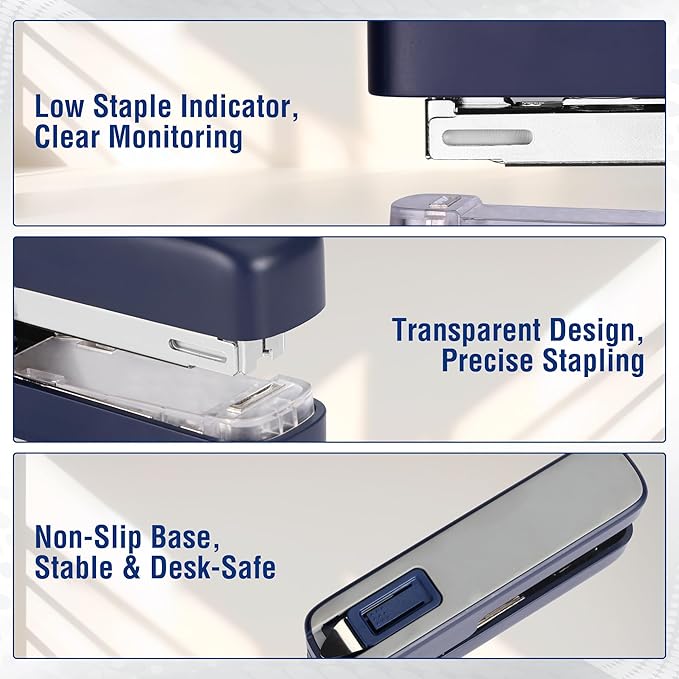 Low Staple Indicator,
Clear Monitoring

Transparent Design,
Precise Stapling

Non-Slip Base,
Stable & Desk-Safe