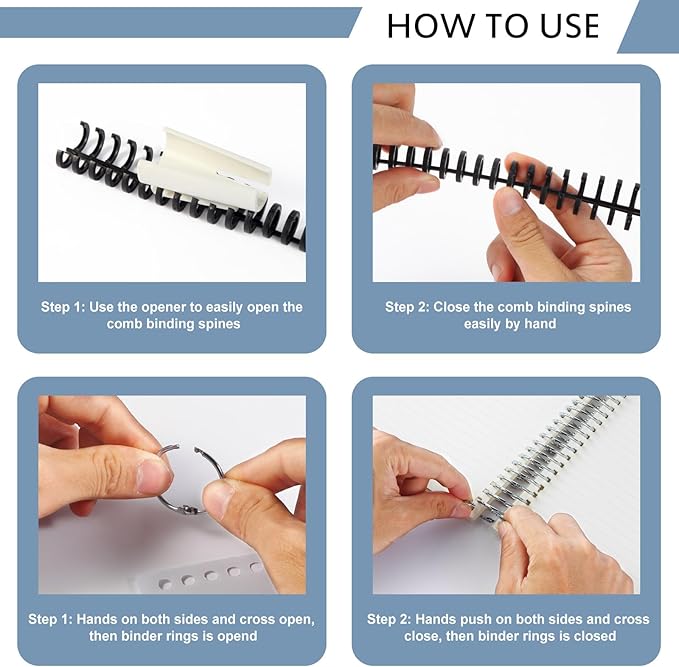 HOW TO USE

Step 1: Use the opener to easily open the comb binding spines

Step 2: Close the comb binding spines easily by hand

Step 1: Hands on both sides and cross open, then binder rings is opend

Step 2: Hands push on both sides and cross close, then binder rings is closed