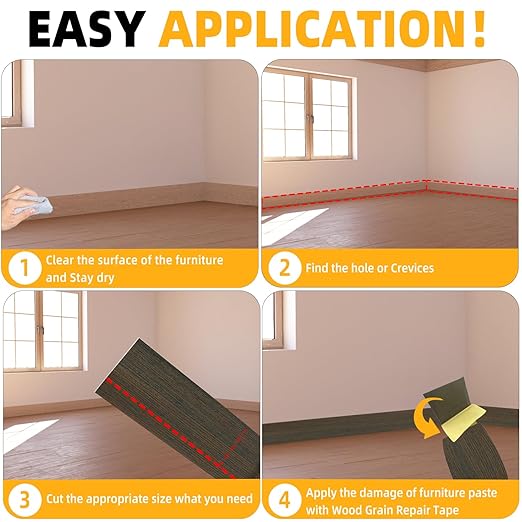 EASY APPLICATION!

1 Clear the surface of the furniture and Stay dry

2 Find the hole or Crevices

3 Cut the appropriate size what you need

4 Apply the damage of furniture paste with Wood Grain Repair Tape