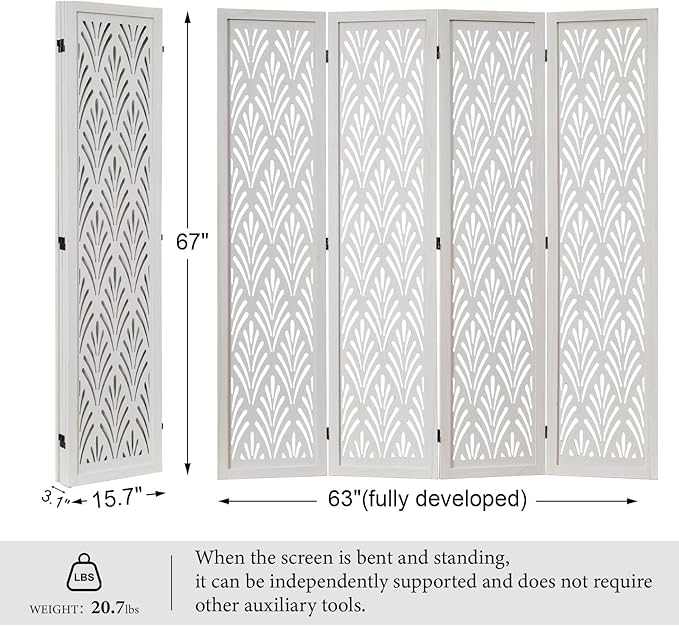 67"

3.1" 15.7"

63"(fully developed)

LBS

WEIGHT: 20.7lbs

When the screen is bent and standing, it can be independently supported and does not require other auxiliary tools.