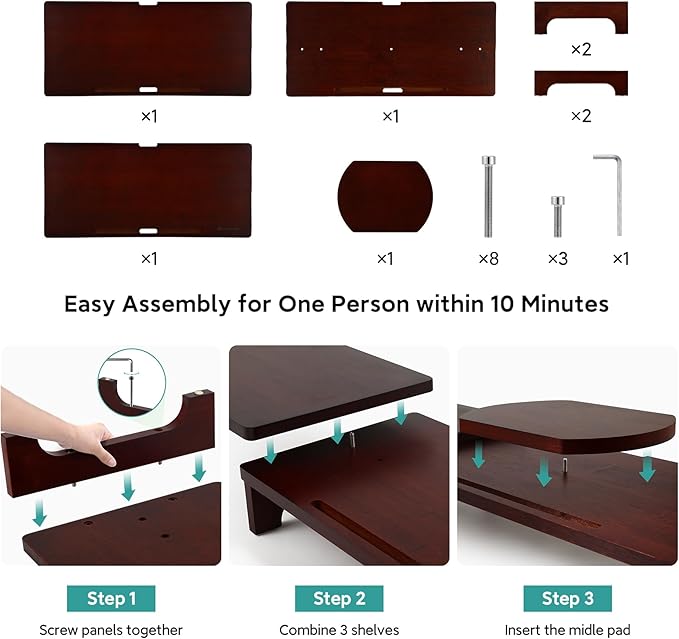 ×1

×1

×2

×2

×1

×1

×8

×3

×1

Easy Assembly for One Person within 10 Minutes

Step 1

Screw panels together

Step 2

Combine 3 shelves

Step 3

Insert the midle pad