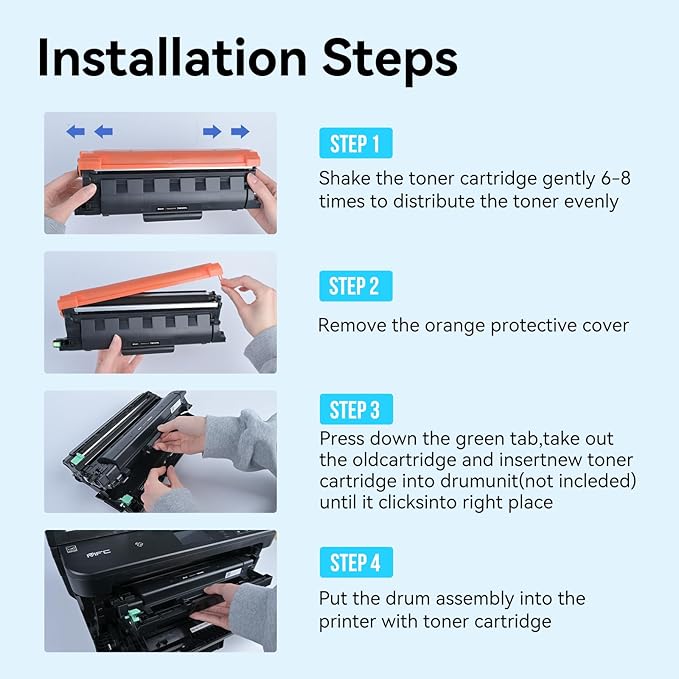 Installation Steps

STEP 1

Shake the toner cartridge gently 6-8 times to distribute the toner evenly

STEP 2

Remove the orange protective cover

STEP 3

Press down the green tab,take out the oldcartridge and insertnew toner cartridge into drumunit(not incleded) until it clicksinto right place

STEP 4

Put the drum assembly into the printer with toner cartridge