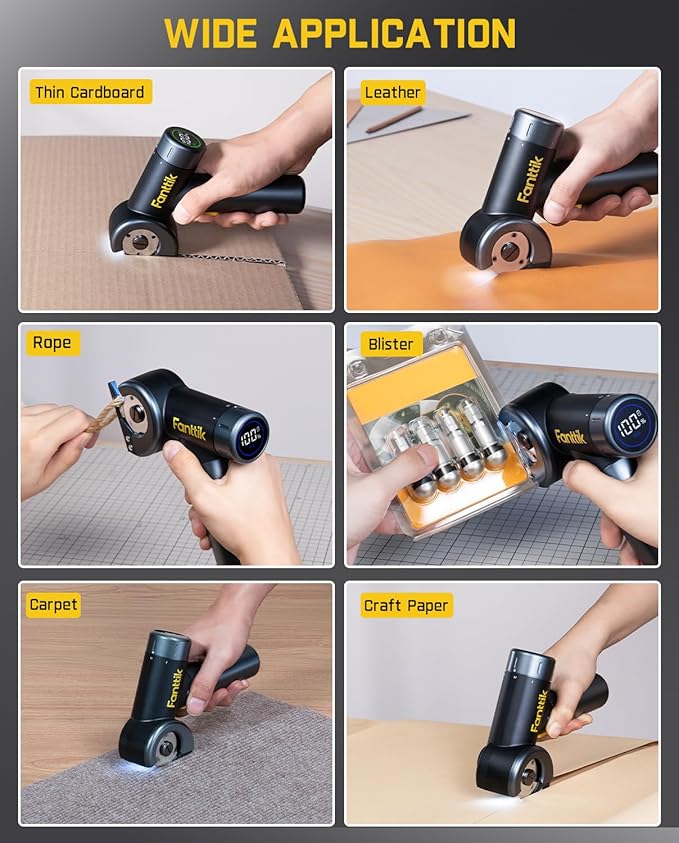 WIDE APPLICATION

Thin Cardboard

Fanttik

Leather

Fanttik

Rope

Fanttik

100%

Blister

Fanttik

100%

Carpet

Fanttik

Craft Paper

Fanttik