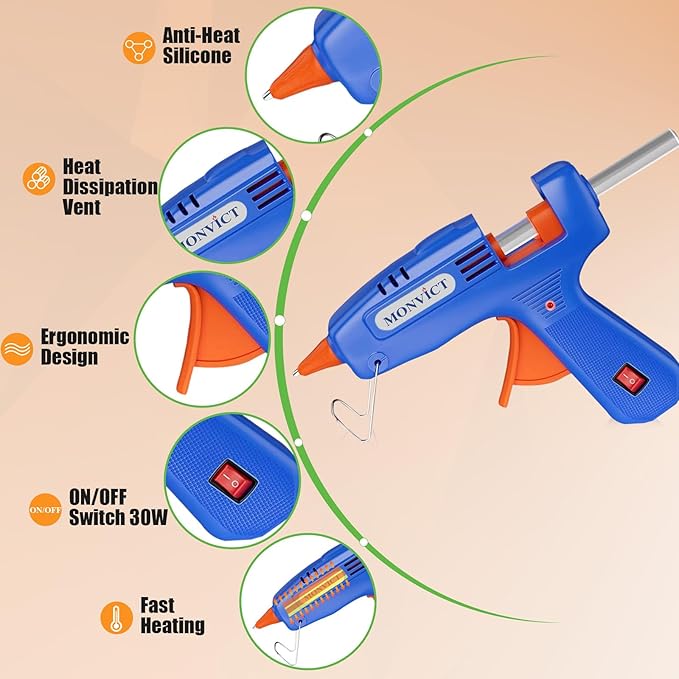 Anti-Heat Silicone

Heat Dissipation Vent

MONVICT

Ergonomic Design

ON/OFF

ON/OFF Switch 30W

Fast Heating

MONVICT

MONVICT