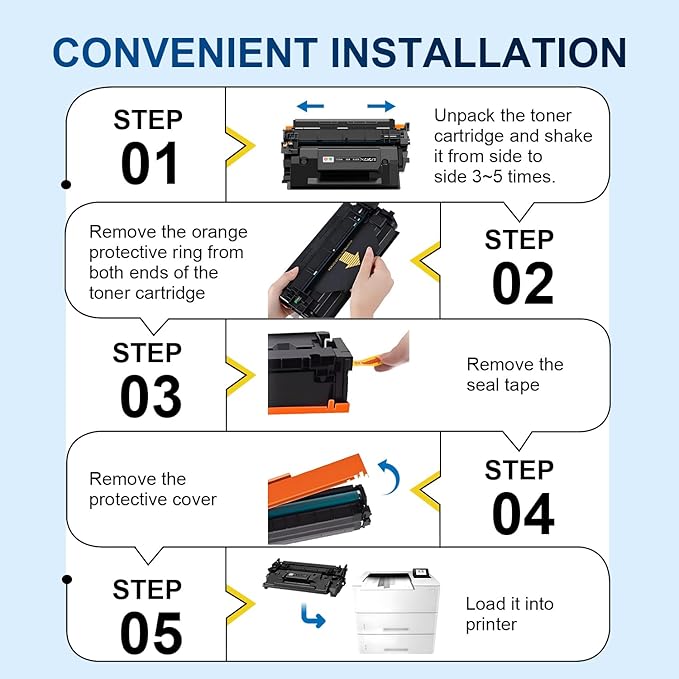 CONVENIENT INSTALLATION

STEP
01

Unpack the toner cartridge and shake it from side to side 3~5 times.

Remove the orange protective ring from both ends of the toner cartridge

STEP
02

STEP
03

Remove the seal tape

Remove the protective cover

STEP
04

STEP
05

Load it into printer