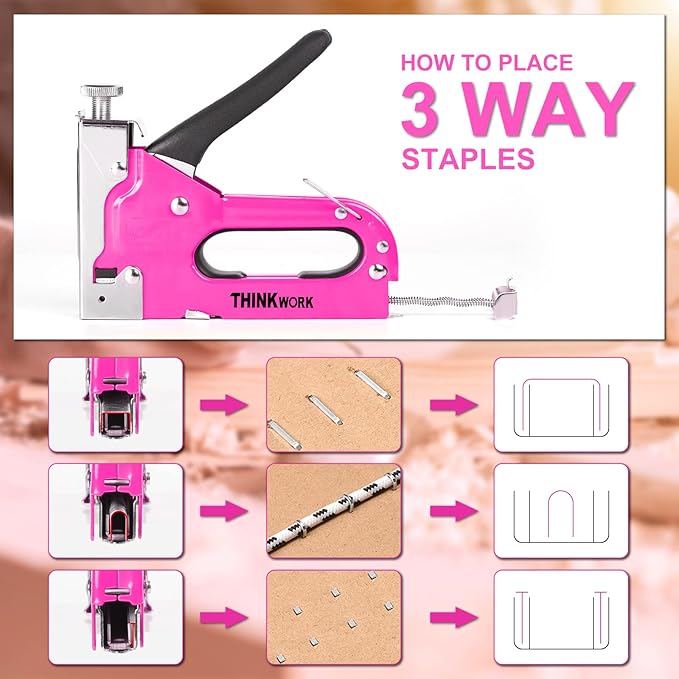 HOW TO PLACE
3 WAY
STAPLES

THINKWORK