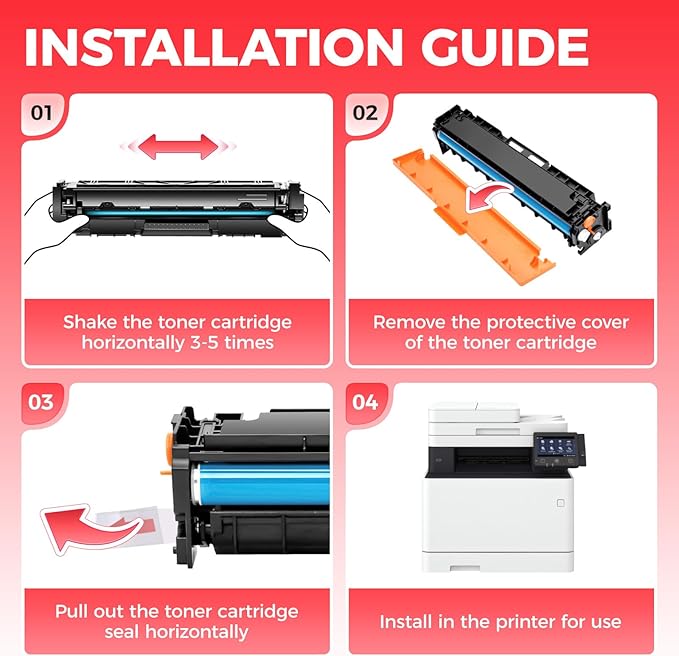 INSTALLATION GUIDE

01

Shake the toner cartridge horizontally 3-5 times

02

Remove the protective cover of the toner cartridge

03

Pull out the toner cartridge seal horizontally

04

Install in the printer for use