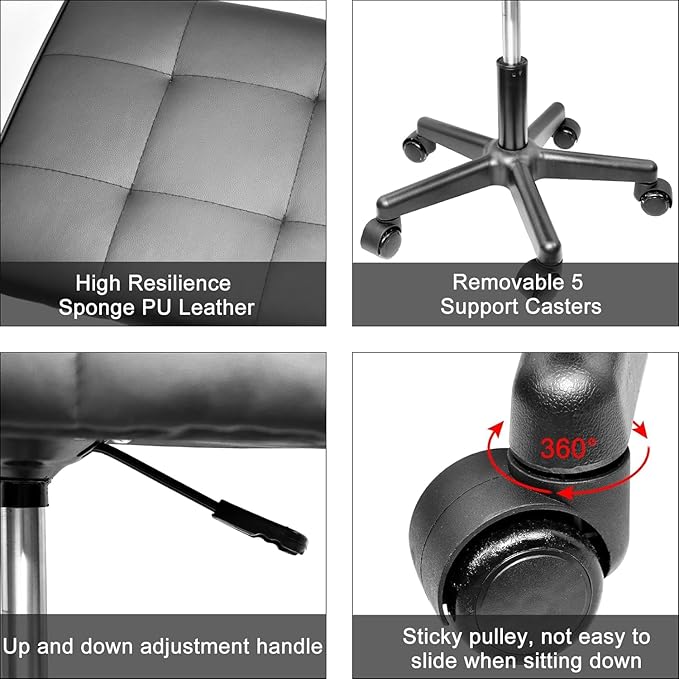 High Resilience
Sponge PU Leather

Removable 5
Support Casters

Up and down adjustment handle

360°

Sticky pulley, not easy to slide when sitting down