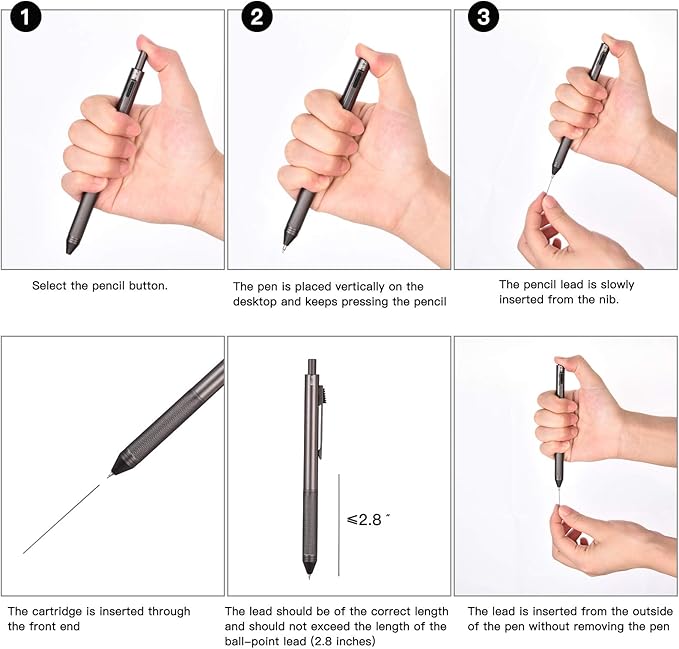 1

Select the pencil button.

2

The pen is placed vertically on the desktop and keeps pressing the pencil

3

The pencil lead is slowly inserted from the nib.

The cartridge is inserted through the front end

≤2.8 ″

The lead should be of the correct length and should not exceed the length of the ball-point lead (2.8 inches)

The lead is inserted from the outside of the pen without removing the pen