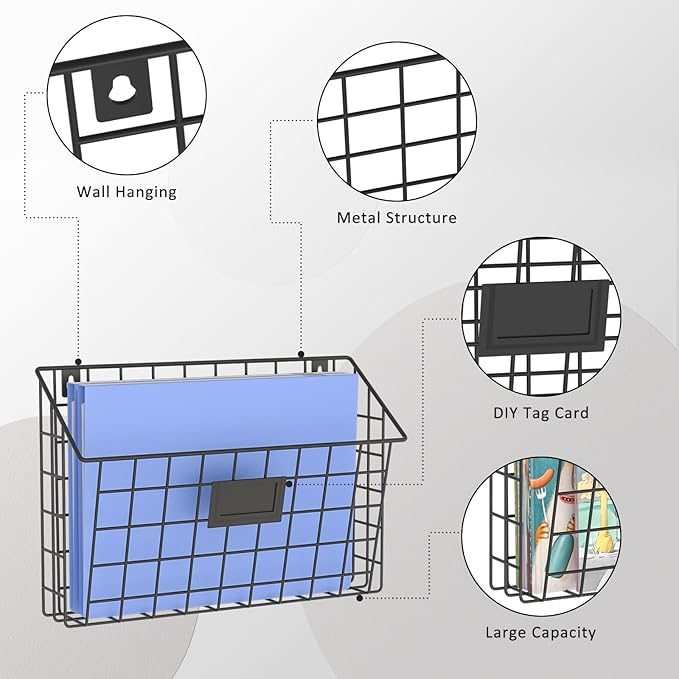 Wall Hanging

Metal Structure

DIY Tag Card

Large Capacity