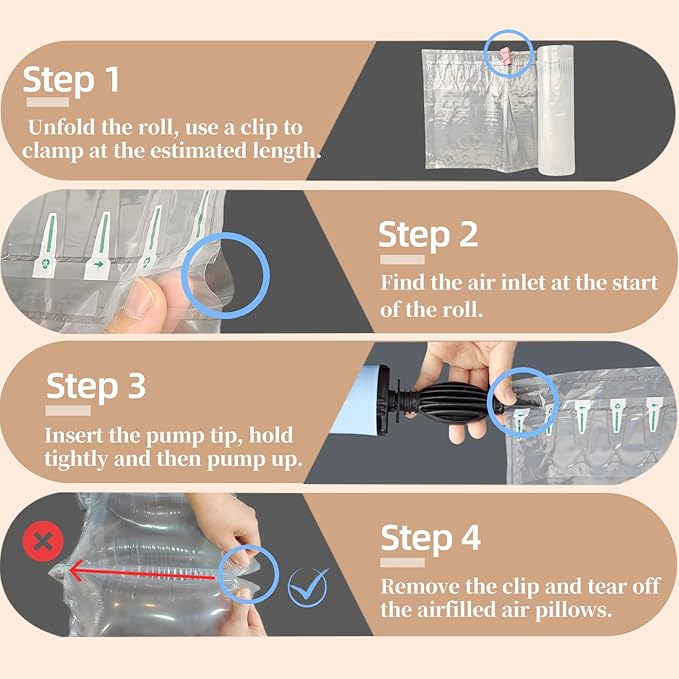 Step 1

Unfold the roll, use a clip to clamp at the estimated length.

Step 2

Find the air inlet at the start of the roll.

Step 3

Insert the pump tip, hold tightly and then pump up.

Step 4

Remove the clip and tear off the airfilled air pillows.