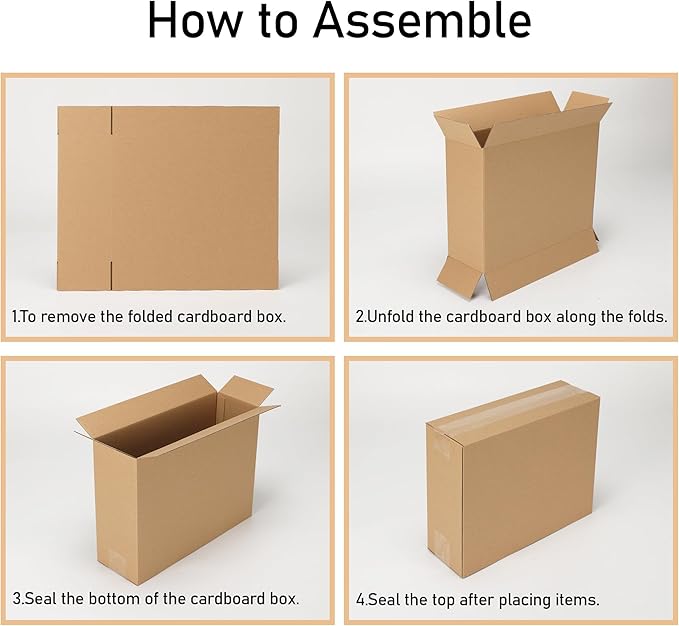 How to Assemble

1.To remove the folded cardboard box.

2.Unfold the cardboard box along the folds.

3.Seal the bottom of the cardboard box.

4.Seal the top after placing items.