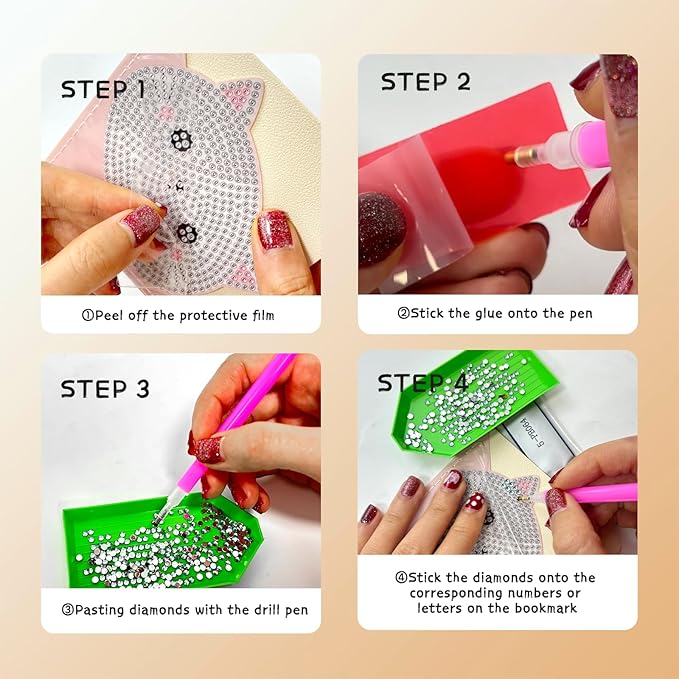 STEP 1

①Peel off the protective film

STEP 2

②Stick the glue onto the pen

STEP 3

③Pasting diamonds with the drill pen

STEP 4

5-P3064

④Stick the diamonds onto the corresponding numbers or letters on the bookmark