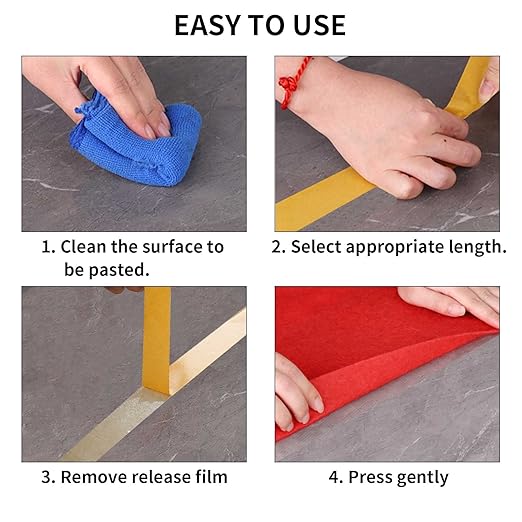 EASY TO USE

1. Clean the surface to be pasted.

2. Select appropriate length.

3. Remove release film

4. Press gently