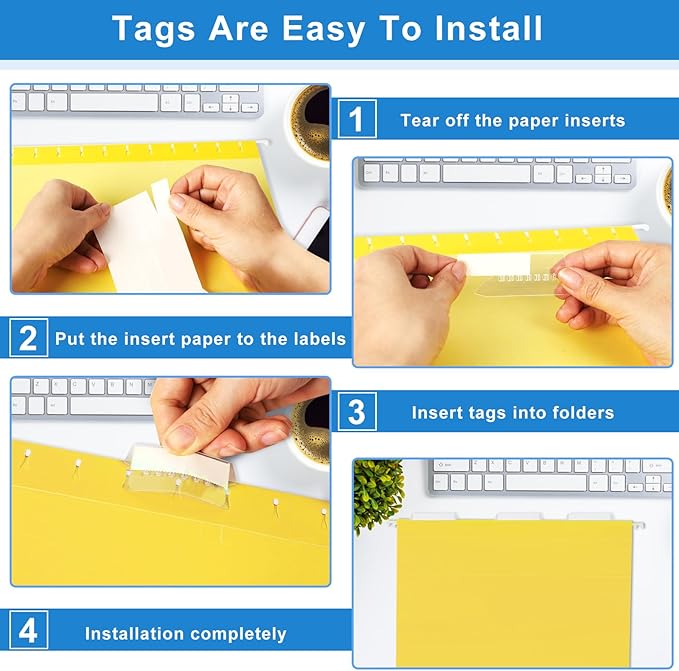 Tags Are Easy To Install

1 Tear off the paper inserts

2 Put the insert paper to the labels

3 Insert tags into folders

4 Installation completely