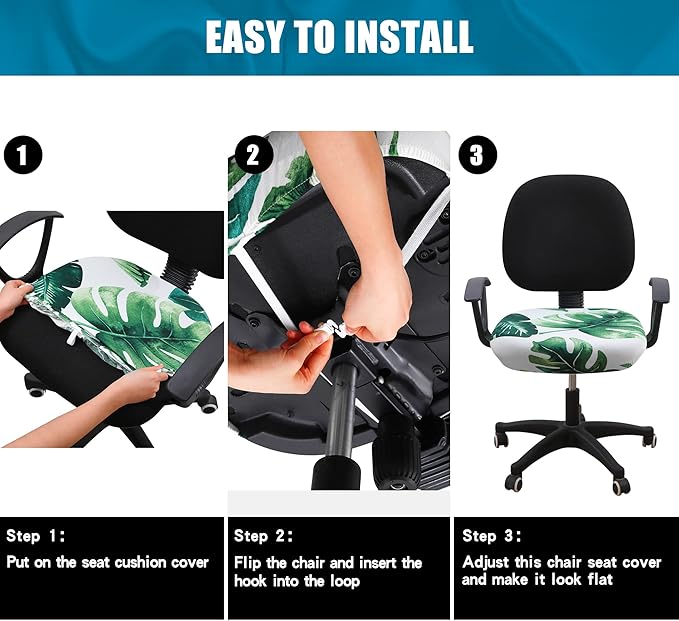 EASY TO INSTALL

1

2

3

Step 1:
Put on the seat cushion cover

Step 2:
Flip the chair and insert the hook into the loop

Step 3:
Adjust this chair seat cover and make it look flat