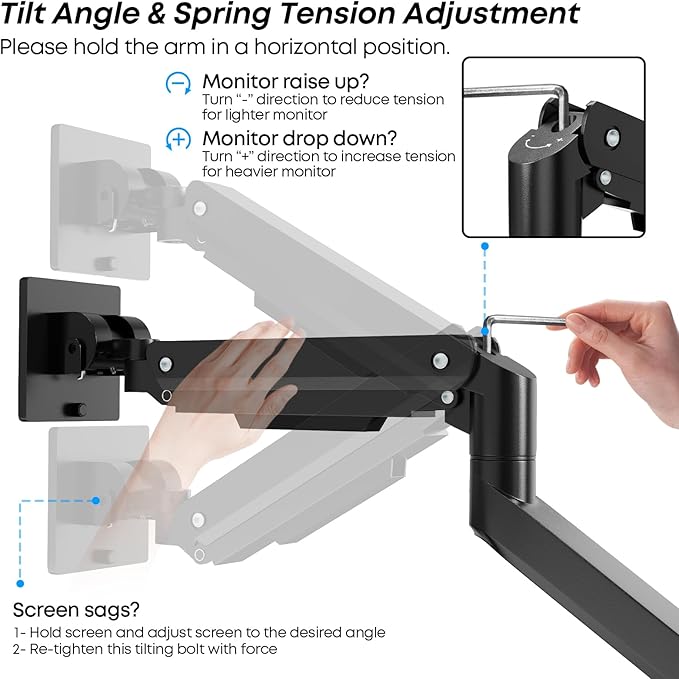 Tilt Angle & Spring Tension Adjustment
Please hold the arm in a horizontal position.

Monitor raise up?
Turn “-” direction to reduce tension for lighter monitor

Monitor drop down?
Turn “+” direction to increase tension for heavier monitor

Screen sags?
1- Hold screen and adjust screen to the desired angle
2- Re-tighten this tilting bolt with force