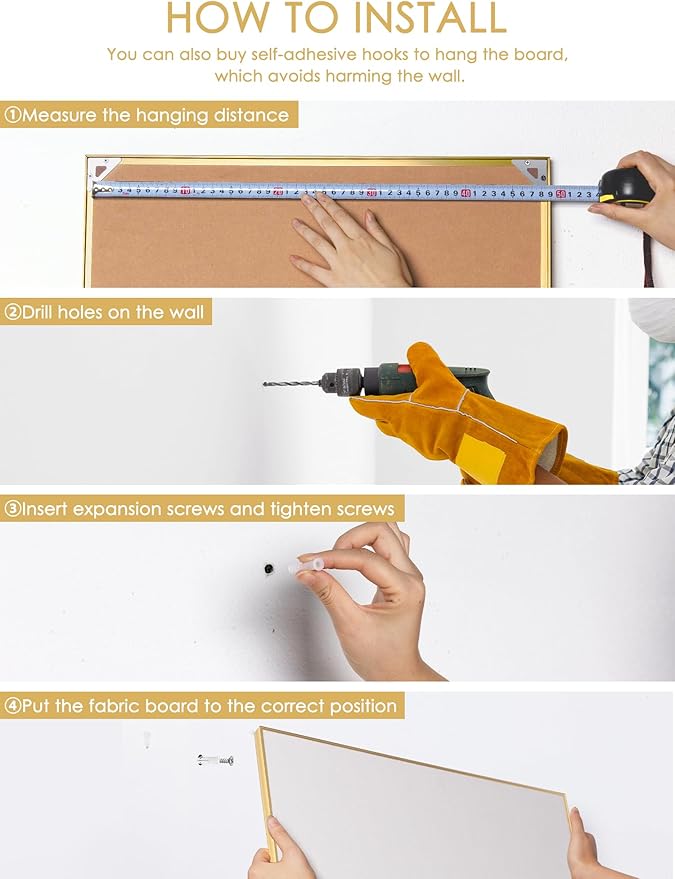 HOW TO INSTALL

You can also buy self-adhesive hooks to hang the board, which avoids harming the wall.

①Measure the hanging distance

②Drill holes on the wall

③Insert expansion screws and tighten screws

④Put the fabric board to the correct position