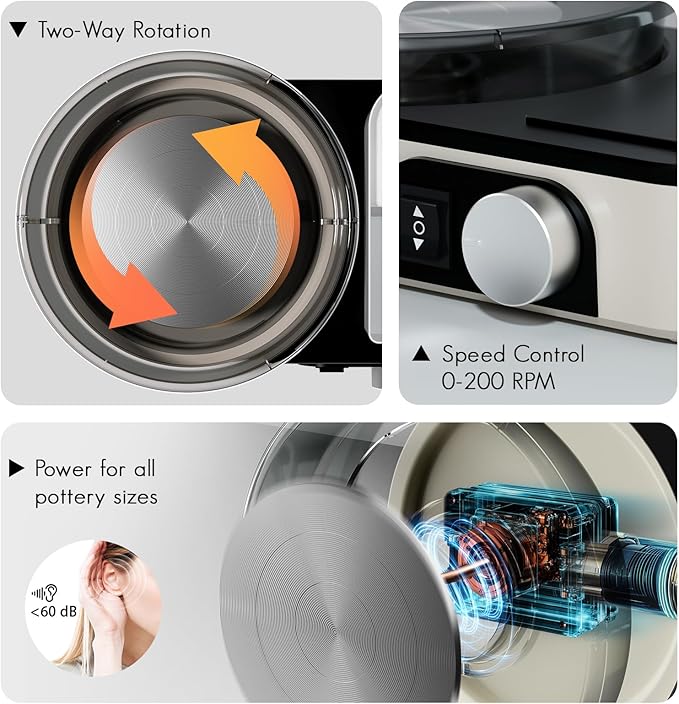 ▼ Two-Way Rotation

▲ Speed Control 0-200 RPM

▶ Power for all pottery sizes

<60 dB