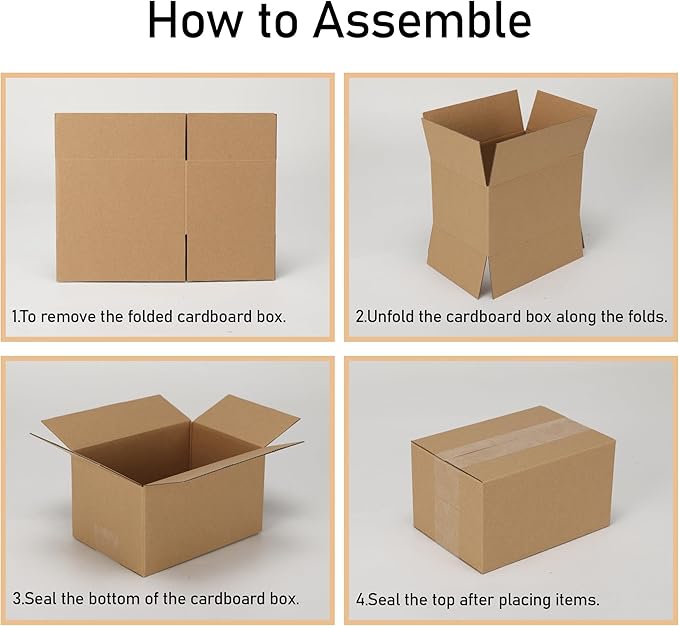 How to Assemble

1.To remove the folded cardboard box.

2.Unfold the cardboard box along the folds.

3.Seal the bottom of the cardboard box.

4.Seal the top after placing items.