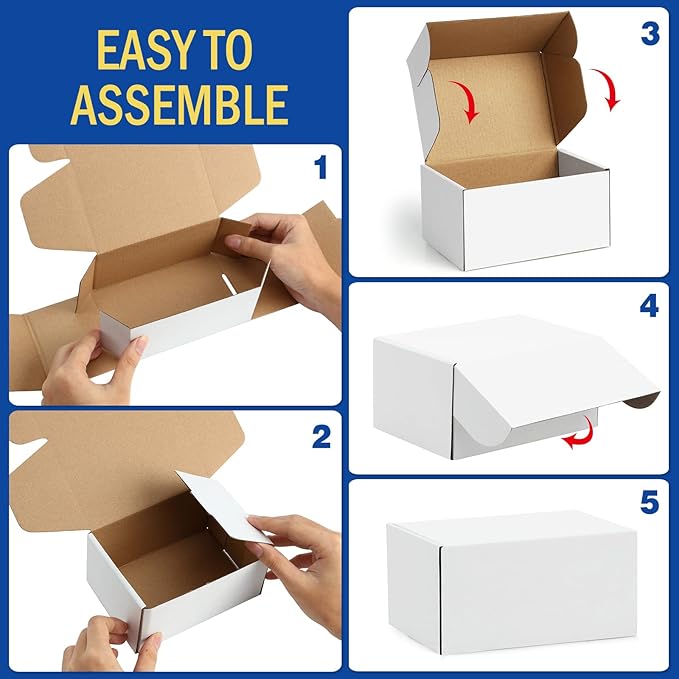 EASY TO ASSEMBLE

1

2

3

4

5