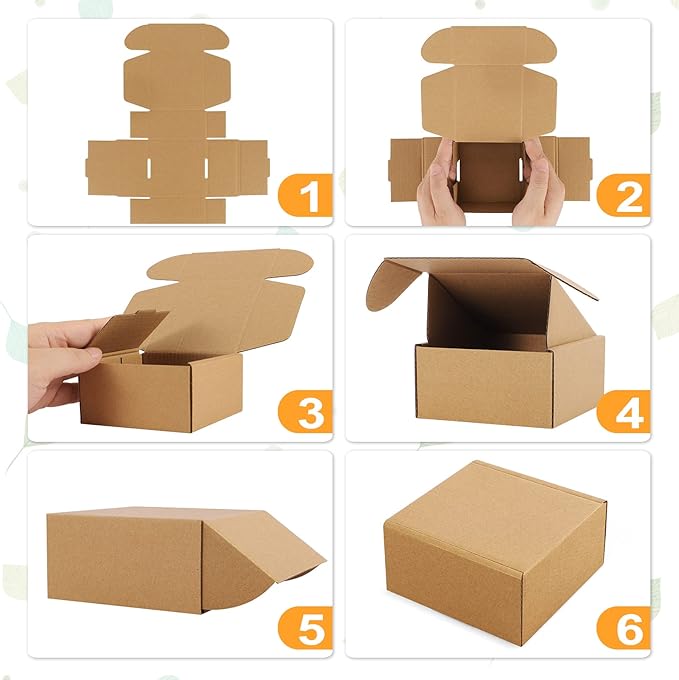 1

2

3

4

5

6