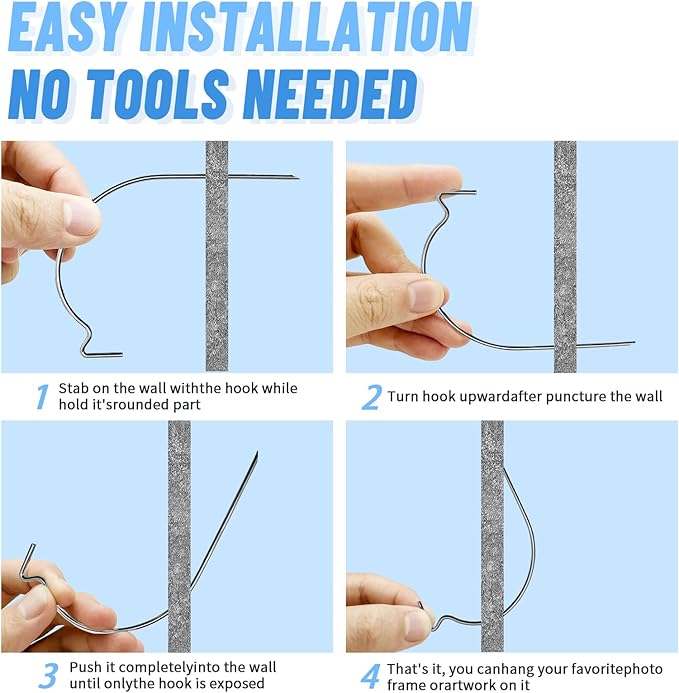 EASY INSTALLATION
NO TOOLS NEEDED

1 Stab on the wall withthe hook while hold it'srounded part

2 Turn hook upwardafter puncture the wall

3 Push it completelyinto the wall until onlythe hook is exposed

4 That's it, you canhang your favoritephoto frame orartwork on it