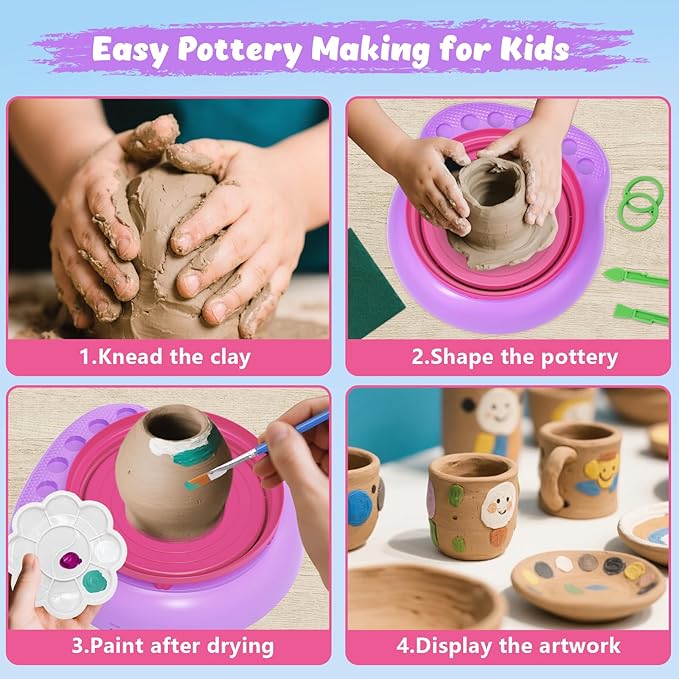 Easy Pottery Making for Kids

1.Knead the clay

2.Shape the pottery

3.Paint after drying

4.Display the artwork