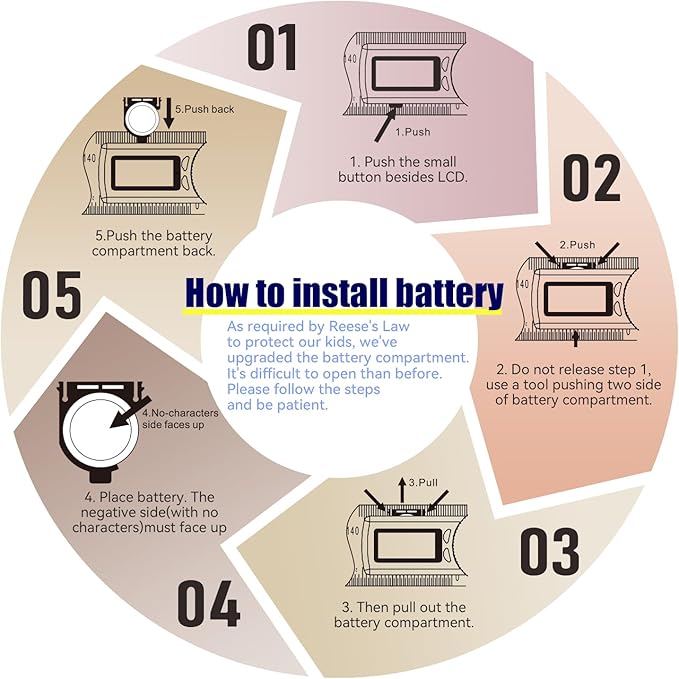 How to install battery

As required by Reese's Law to protect our kids, we've upgraded the battery compartment. It's difficult to open than before. Please follow the steps and be patient.

01

140

1.Push

1. Push the small button besides LCD.

02

2.Push

140

2. Do not release step 1, use a tool pushing two side of battery compartment.

03

3.Pull

140

3. Then pull out the battery compartment.

04

4.No-characters side faces up

4. Place battery. The negative side(with no characters)must face up

05

5.Push back

140

5.Push the battery compartment back.