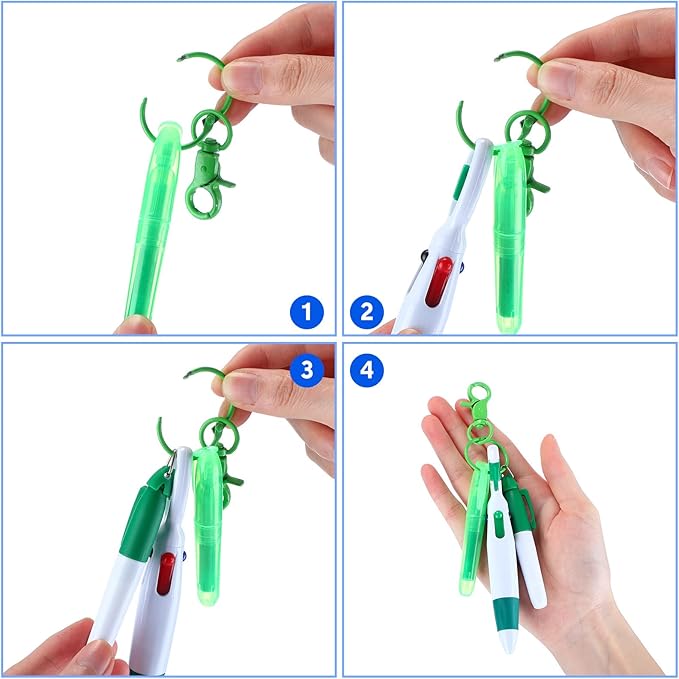 1
2
3
4