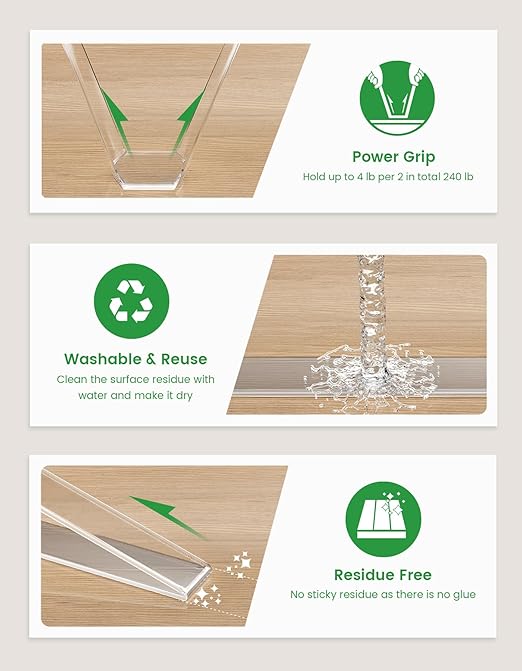 Power Grip
Hold up to 4 lb per 2 in total 240 lb

Washable & Reuse
Clean the surface residue with water and make it dry

Residue Free
No sticky residue as there is no glue