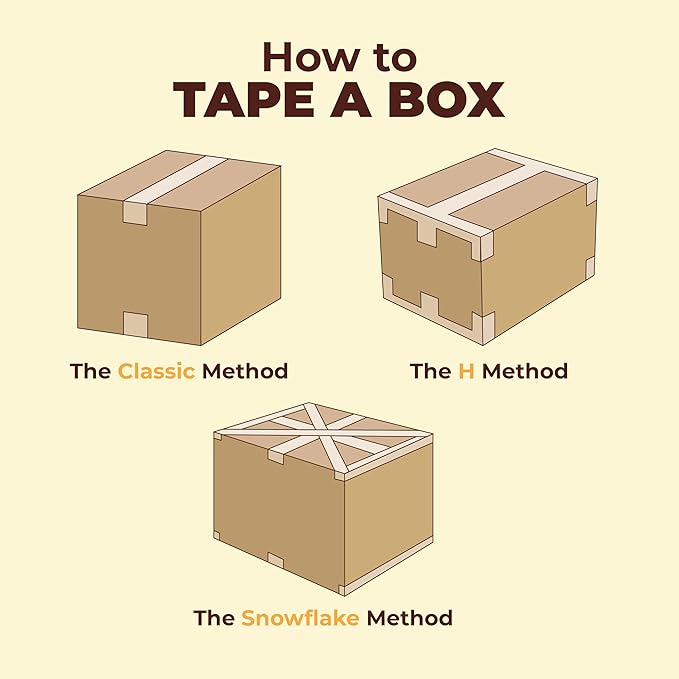 How to
TAPE A BOX

The Classic Method

The H Method

The Snowflake Method