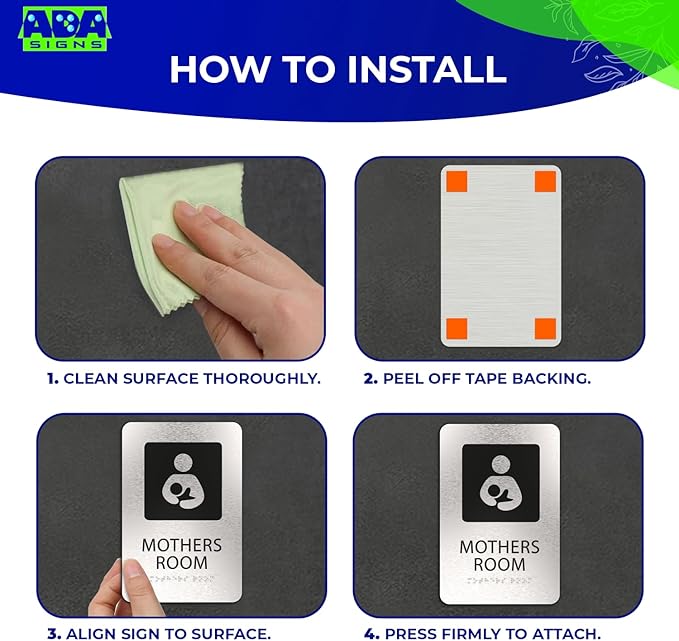 ADA SIGNS

HOW TO INSTALL

1. CLEAN SURFACE THOROUGHLY.

2. PEEL OFF TAPE BACKING.

MOTHERS ROOM

3. ALIGN SIGN TO SURFACE.

MOTHERS ROOM

4. PRESS FIRMLY TO ATTACH.