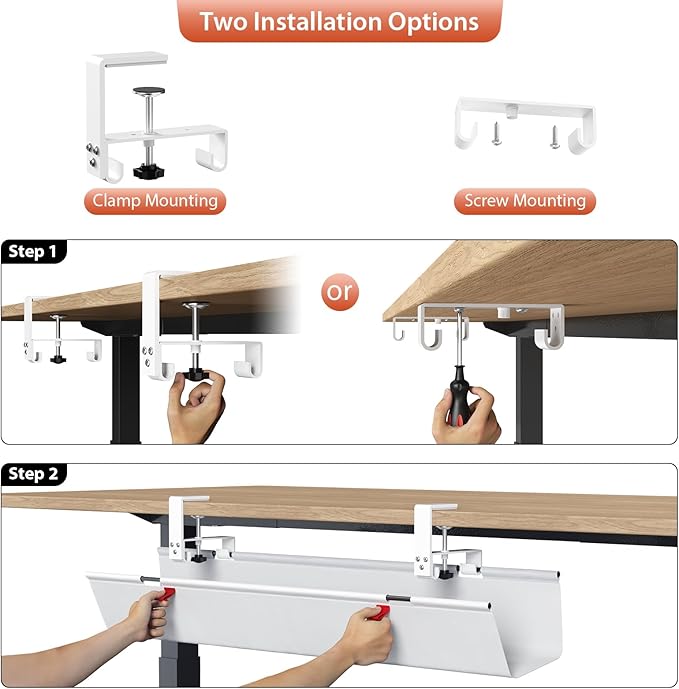 Two Installation Options

Clamp Mounting

Screw Mounting

Step 1

or

Step 2