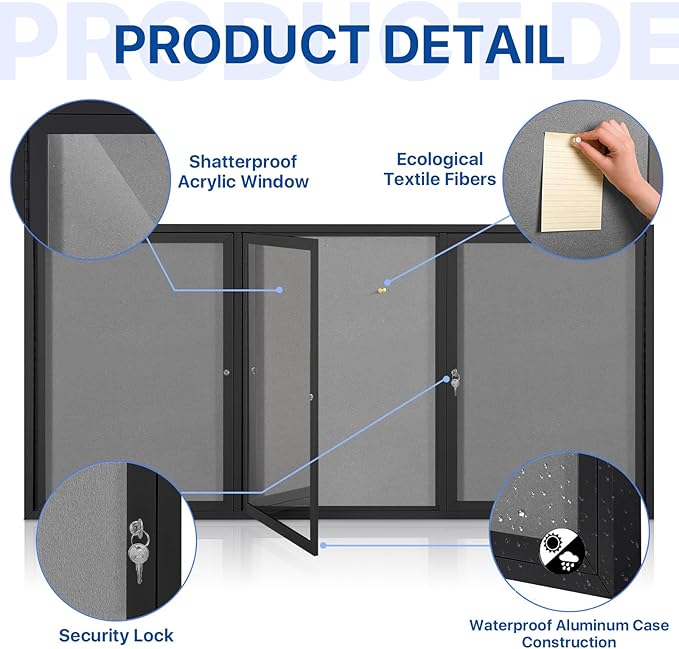 PRODUCT DETAIL

Shatterproof Acrylic Window

Ecological Textile Fibers

Security Lock

Waterproof Aluminum Case Construction