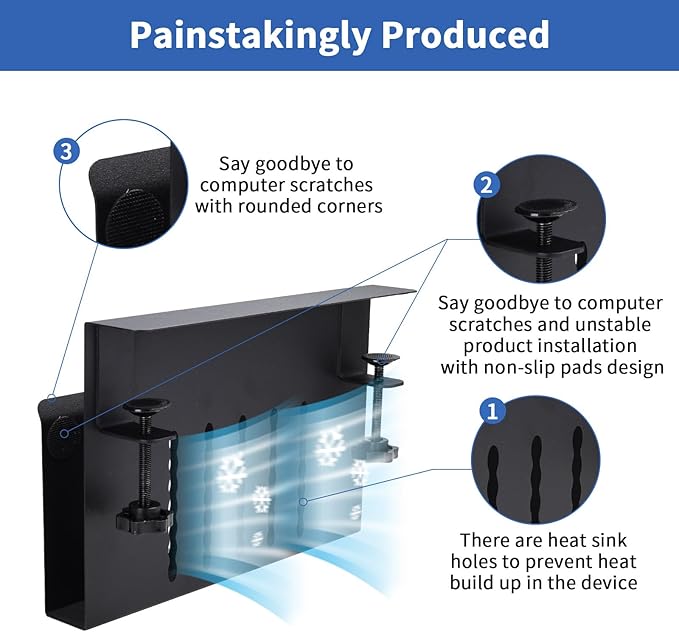 Painstakingly Produced

3

Say goodbye to computer scratches with rounded corners

2

Say goodbye to computer scratches and unstable product installation with non-slip pads design

1

There are heat sink holes to prevent heat build up in the device