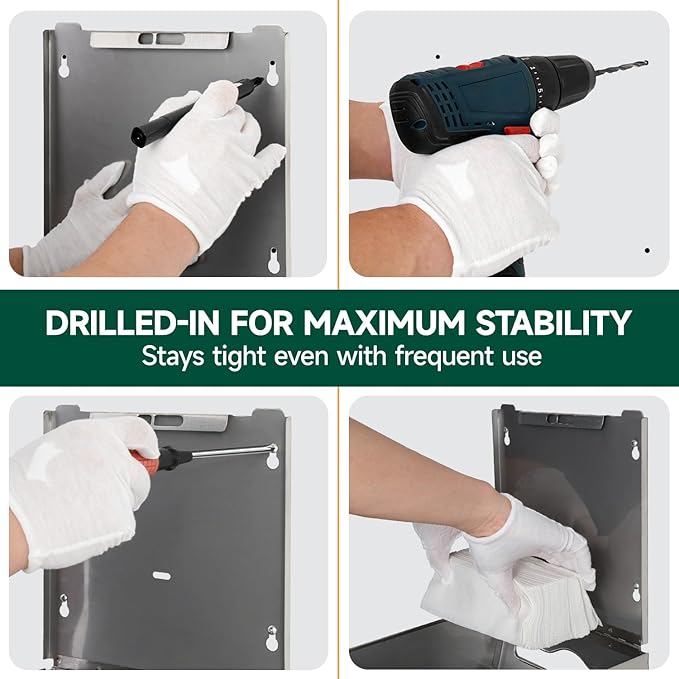 DRILLED-IN FOR MAXIMUM STABILITY
Stays tight even with frequent use