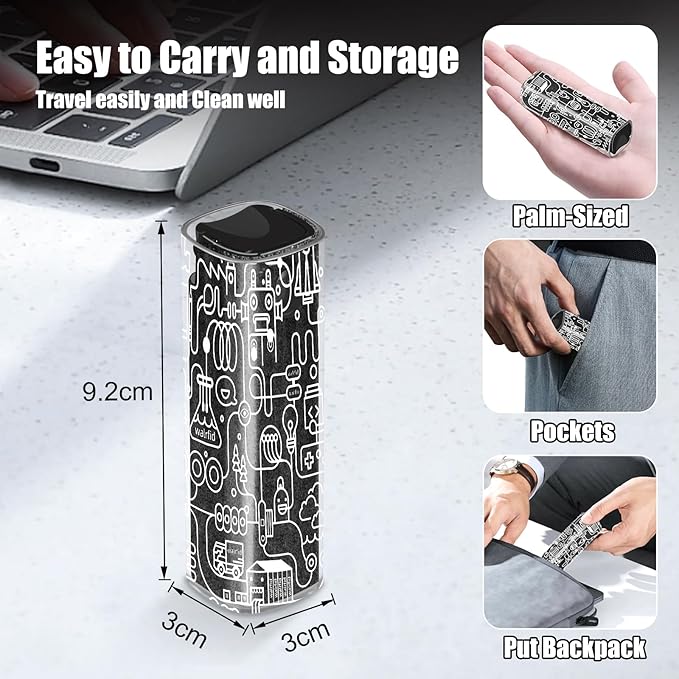 Easy to Carry and Storage
Travel easily and Clean well

9.2cm

walfid

3cm
3cm

Palm-Sized
Pockets
Put Backpack