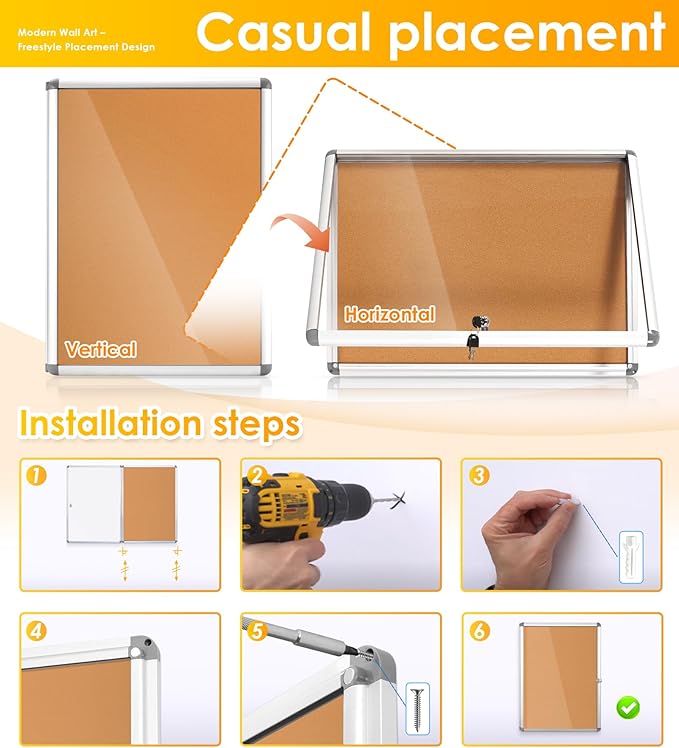 Modern Wall Art – Freestyle Placement Design

Casual placement

Vertical

Horizontal

Installation steps

1

2

3

4

5

6